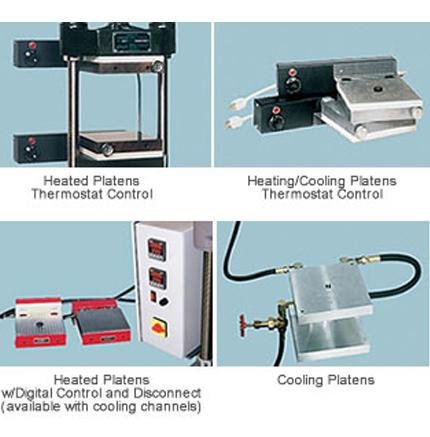 Heated Platens
Thermostat Control

Heating/Cooling Platens
Thermostat Control

Heated Platens
w/Digital Control and Disconnect
(available with cooling channels)

Cooling Platens