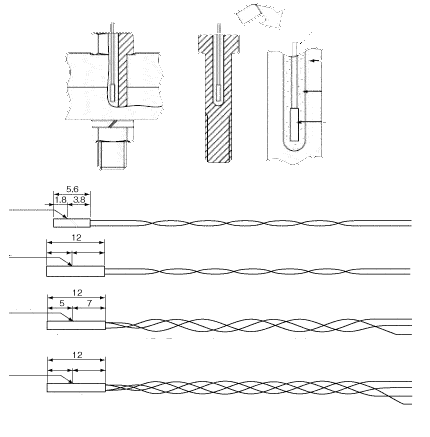 5.6
1.8
3.8
12
12
5
7
12